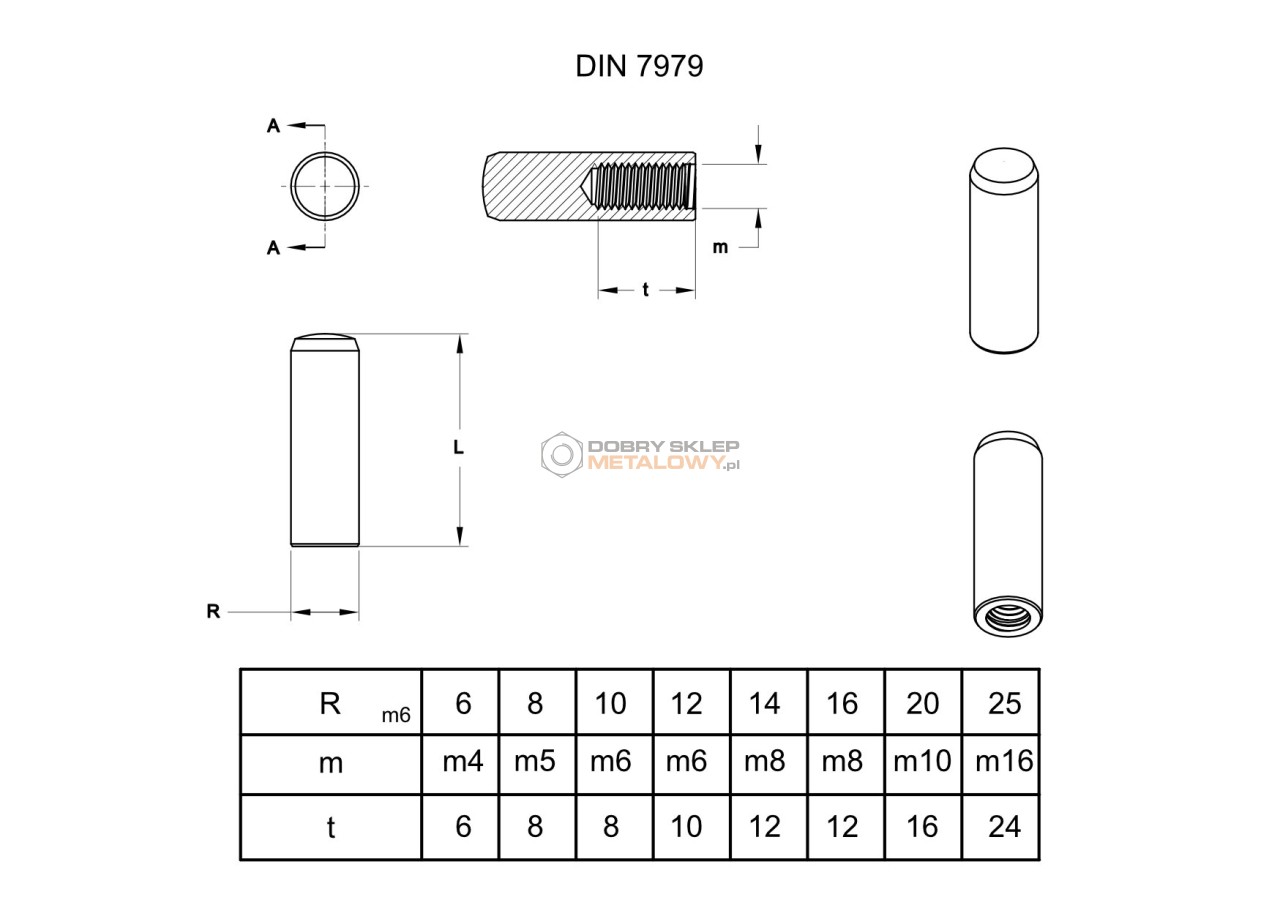 DIN 7979

A

A

m

t

L

R

DOBRY SKLEP METALOWY.pl

| R m6 | 6 | 8 | 10 | 12 | 14 | 16 | 20 | 25 |
|---|---|---|---|---|---|---|---|---|
| m | m4 | m5 | m6 | m6 | m8 | m8 | m10 | m16 |
| t | 6 | 8 | 8 | 10 | 12 | 12 | 16 | 24 |